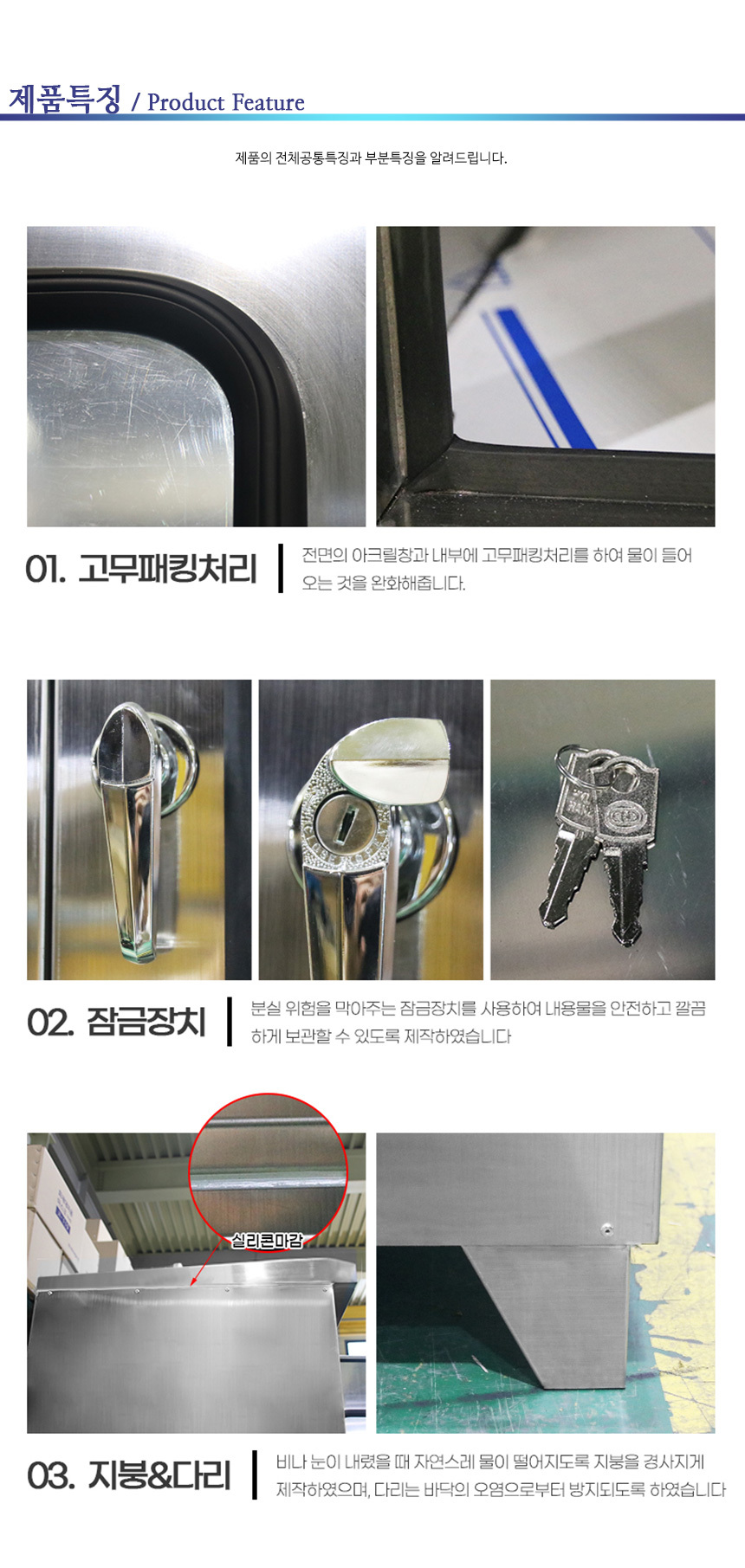 제품특징 / Product Feature

제품의 전체공통특징과 부분특징을 알려드립니다.

01. 고무패킹처리

전면의 아크릴창과 내부에 고무패킹처리를 하여 물이 들어오는 것을 완화해줍니다.

02. 잠금장치

분실 위험을 막아주는 잠금장치를 사용하여 내용물을 안전하고 깔끔하게 보관할 수 있도록 제작하였습니다

실리콘마감

03. 지붕&다리

비나 눈이 내렸을 때 자연스레 물이 떨어지도록 지붕을 경사지게 제작하였으며, 다리는 바닥의 오염으로부터 방지되도록 하였습니다