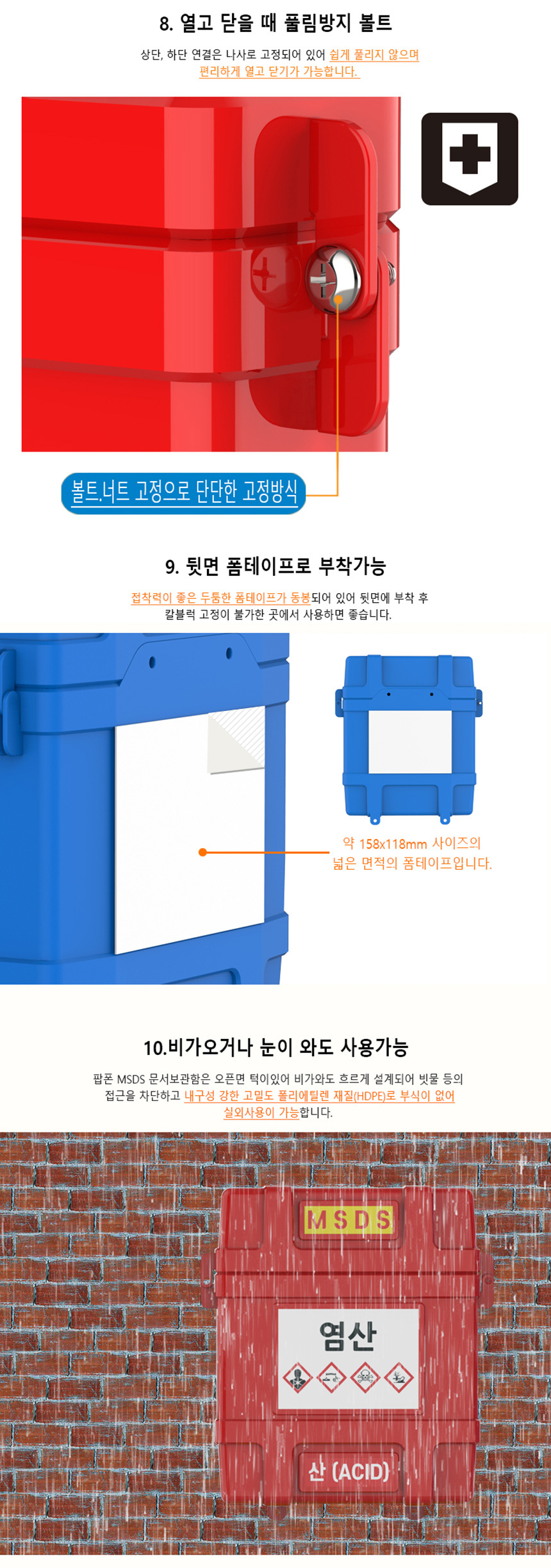 8. 열고 닫을 때 풀림방지 볼트

상단, 하단 연결은 나사로 고정되어 있어 쉽게 풀리지 않으며 편리하게 열고 닫기가 가능합니다.

볼트.너트 고정으로 단단한 고정방식

9. 뒷면 폼테이프로 부착가능

접착력이 좋은 두툼한 폼테이프가 동봉되어 있어 뒷면에 부착 후 칼블럭 고정이 불가한 곳에서 사용하면 좋습니다.

약 158x118mm 사이즈의 넓은 면적의 폼테이프입니다.

10.비가오거나 눈이 와도 사용가능

팝폰 MSDS 문서보관함은 오픈면 턱이있어 비가와도 흐르게 설계되어 빗물 등의 접근을 차단하고 내구성 강한 고밀도 폴리에틸렌 재질(HDPE)로 부식이 없어 실외사용이 가능합니다.

MSDS

염산

산 (ACID)